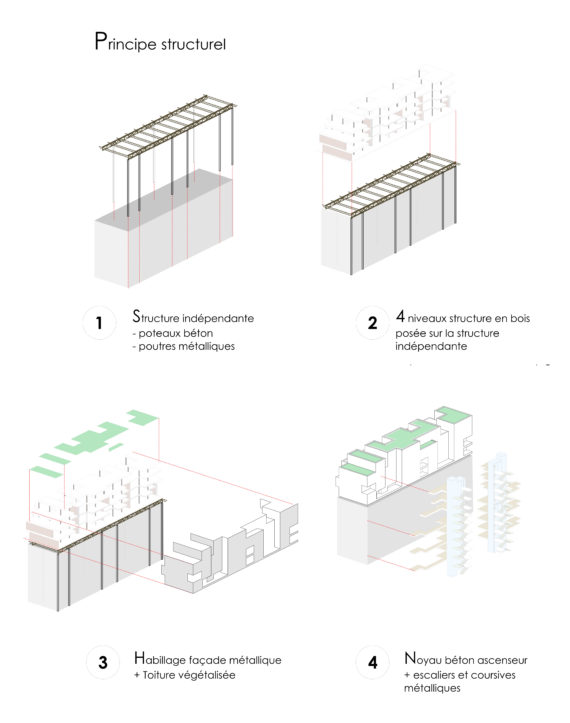 Principe structurel

1

Structure indépendante
- poteaux béton
- poutres métalliques

2

4 niveaux structure en bois posée sur la structure indépendante

3

Habillage façade métallique
+ Toiture végétalisée

4

Noyau béton ascenseur
+ escaliers et coursives métalliques